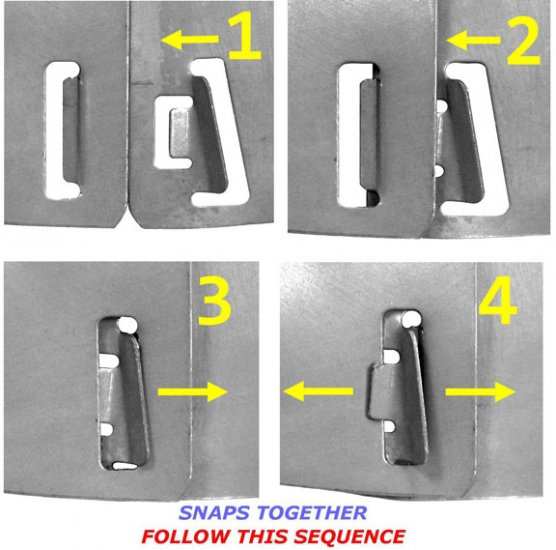 1

2

3

4

SNAPS TOGETHER
FOLLOW THIS SEQUENCE